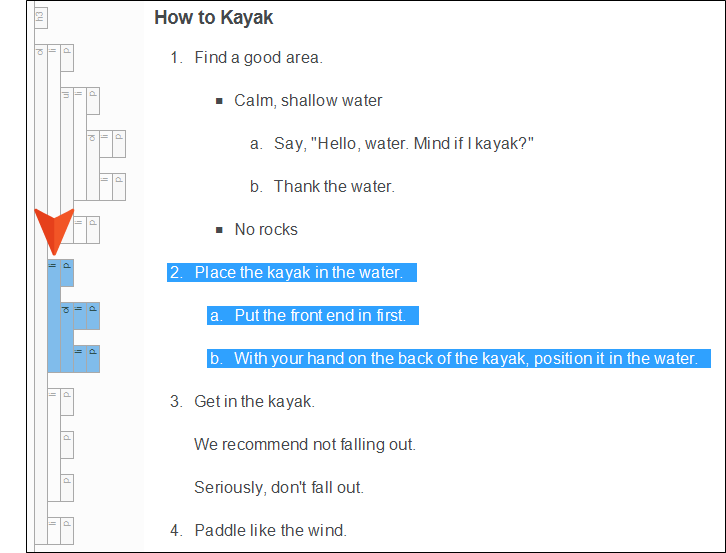 h3

ol li p

ul li p

ol li p

li p

li p

li p

ol li p

li p

li p

p

p

li p

How to Kayak

1. Find a good area.

▪ Calm, shallow water

a. Say, "Hello, water. Mind if I kayak?"

b. Thank the water.

▪ No rocks

2. Place the kayak in the water.

a. Put the front end in first.

b. With your hand on the back of the kayak, position it in the water.

3. Get in the kayak.

We recommend not falling out.

Seriously, don't fall out.

4. Paddle like the wind.